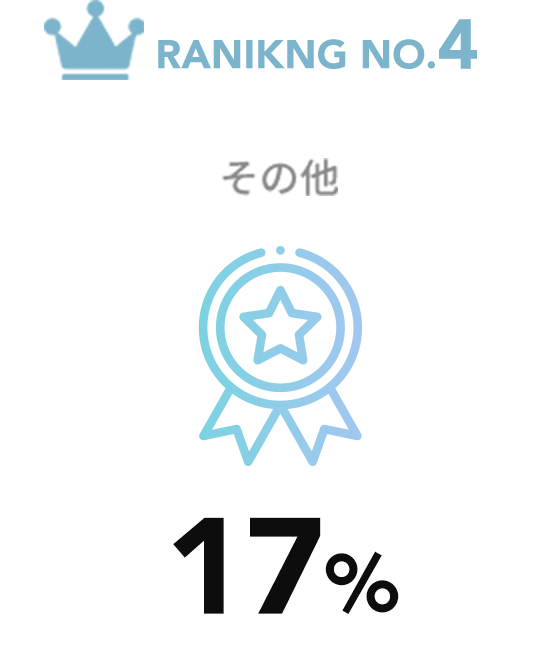 RANIKNG NO.4

その他

17%