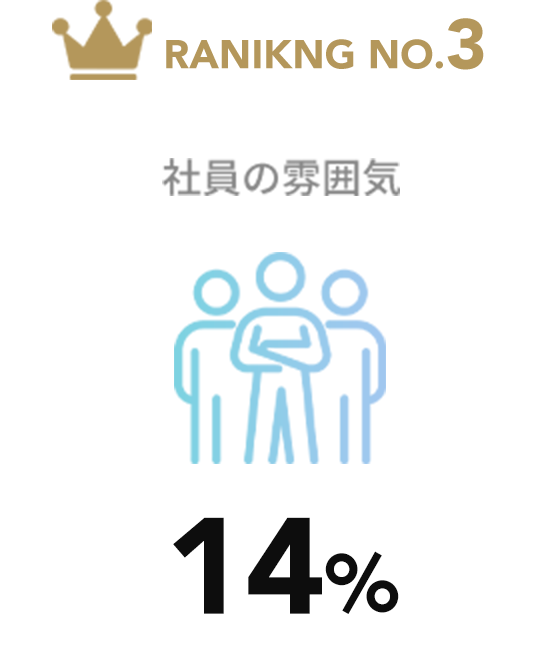 RANIKNG NO.3

社員の雰囲気

14%