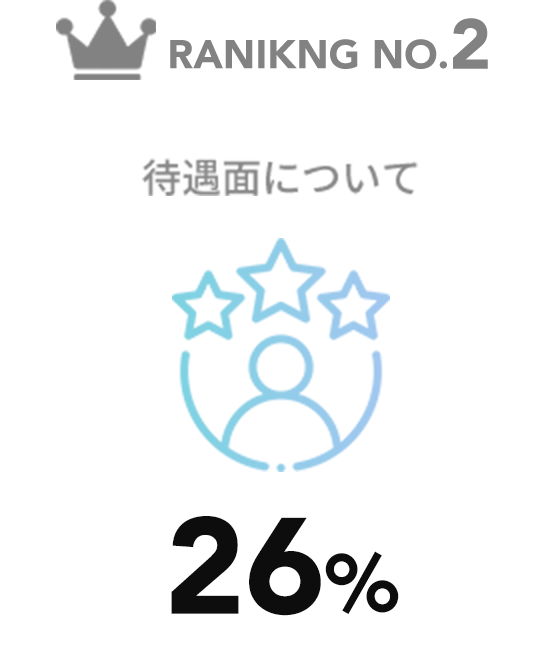 RANIKNG NO.2

待遇面について

26%