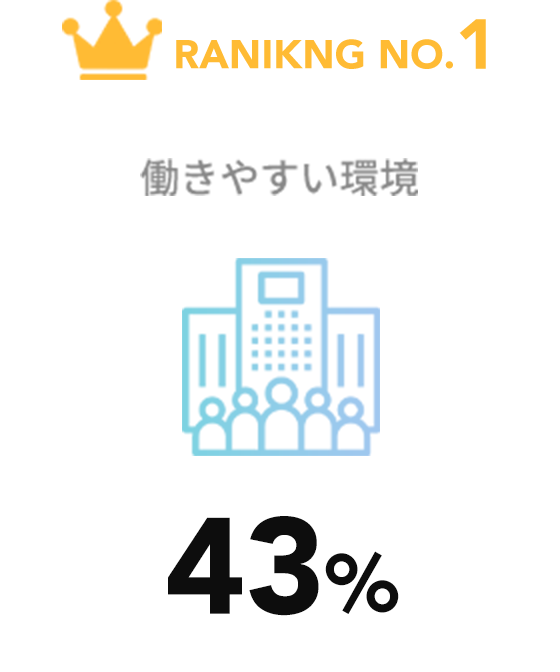 RANIKNG NO.1

働きやすい環境

43%