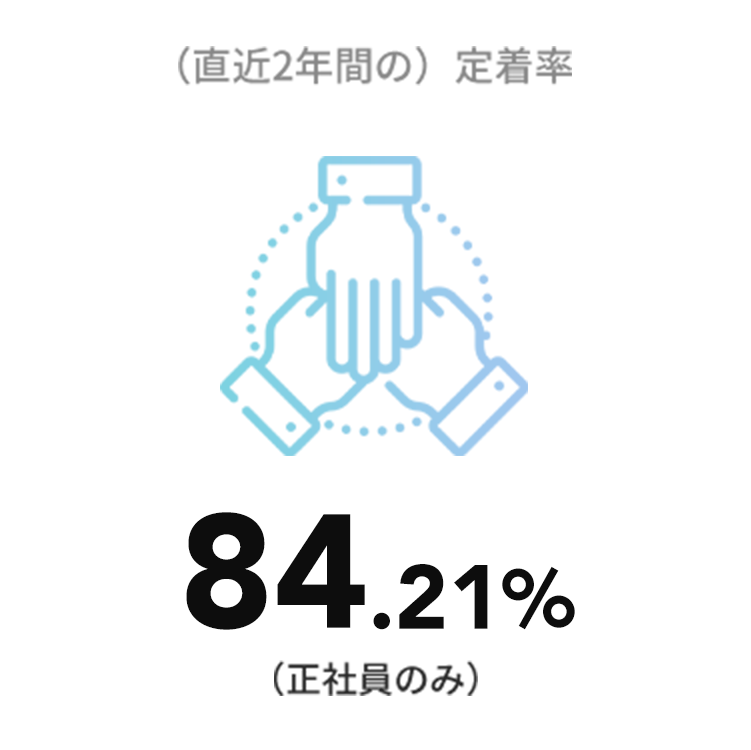 （直近2年間の）定着率

84.21%
（正社員のみ）