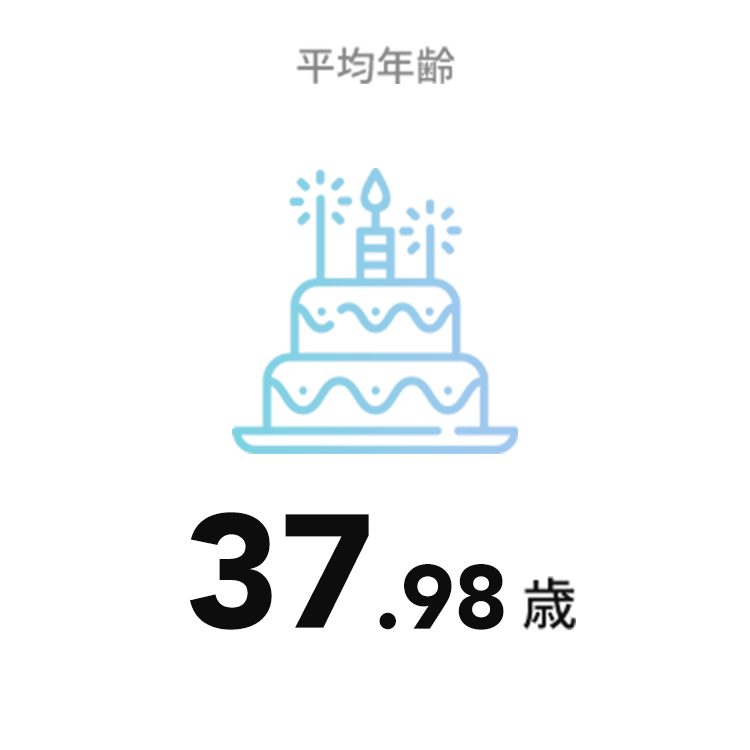 平均年齢

37.98 歳